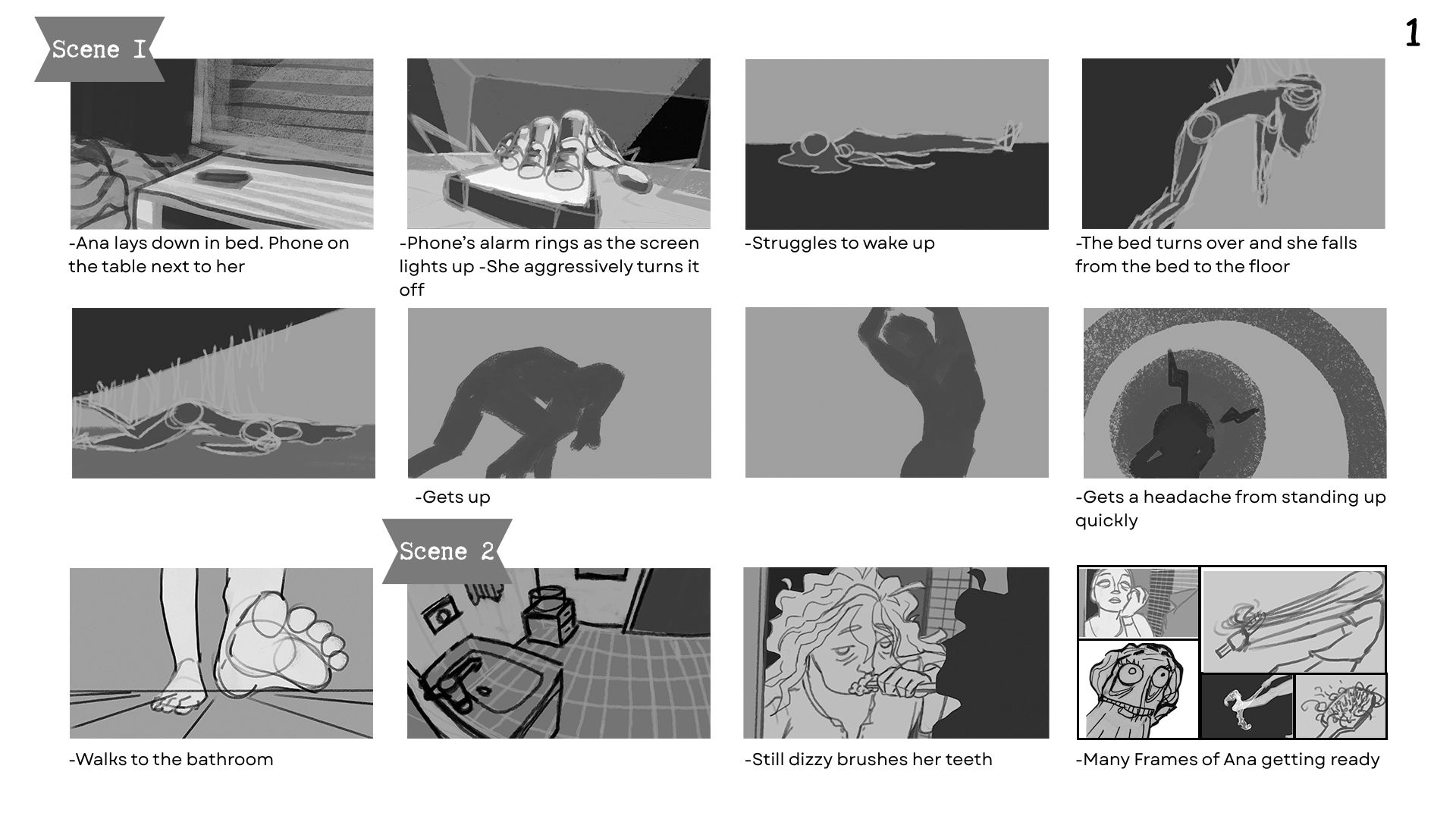 Scene I

1

-Ana lays down in bed. Phone on the table next to her

-Phone's alarm rings as the screen lights up -She aggressively turns it off

-Struggles to wake up

-The bed turns over and she falls from the bed to the floor

-Gets up

-Gets a headache from standing up quickly

Scene 2

-Walks to the bathroom

-Still dizzy brushes her teeth

-Many Frames of Ana getting ready